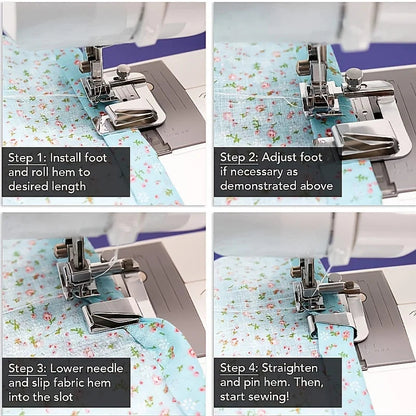 Step 1: Install foot and roll hem to desired length

Step 2: Adjust foot if necessary as demonstrated above

Step 3: Lower needle and slip fabric hem into the slot

Step 4: Straighten and pin hem. Then, start sewing!